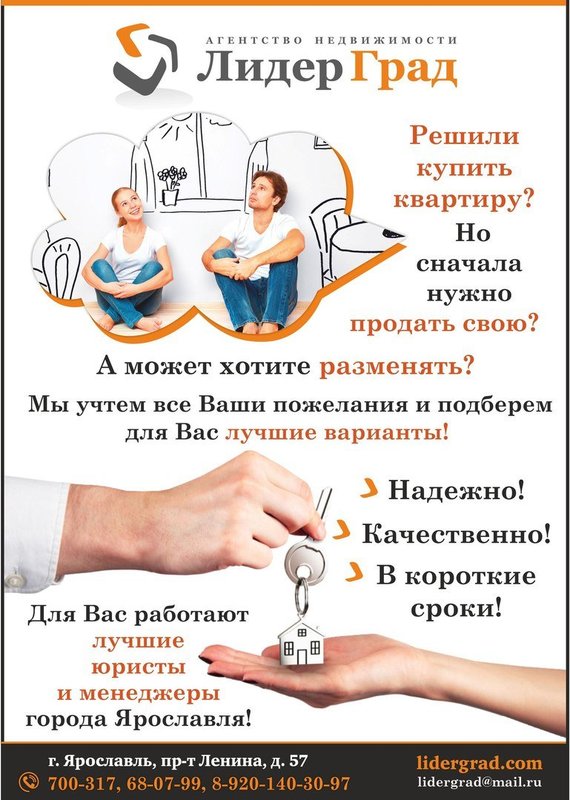 АГЕНТСТВО НЕДВИЖИМОСТИ
ЛидерГрад

Решили купить квартиру? Но сначала нужно продать свою?

А может хотите разменять?

Мы учтем все Ваши пожелания и подберем для Вас лучшие варианты!

Надежно!
Качественно!
В короткие сроки!

Для Вас работают лучшие юристы и менеджеры города Ярославля!

г. Ярославль, пр-т Ленина, д. 57
700-317, 68-07-99, 8-920-140-30-97
lidergrad.com
lidergrad@mail.ru